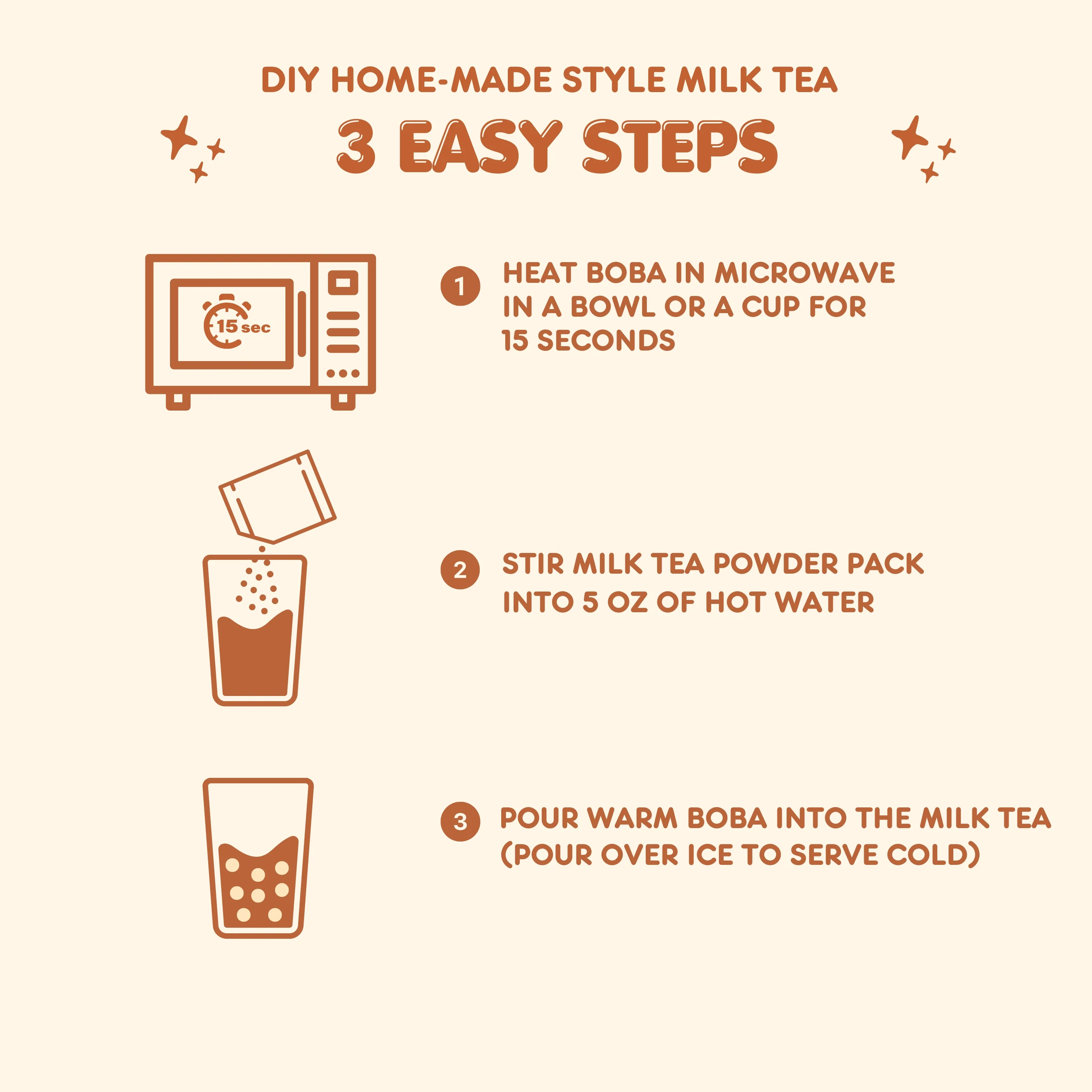 DIY HOME-MADE STYLE MILK TEA

3 EASY STEPS

15 sec

1 HEAT BOBA IN MICROWAVE IN A BOWL OR A CUP FOR 15 SECONDS

2 STIR MILK TEA POWDER PACK INTO 5 OZ OF HOT WATER

3 POUR WARM BOBA INTO THE MILK TEA (POUR OVER ICE TO SERVE COLD)